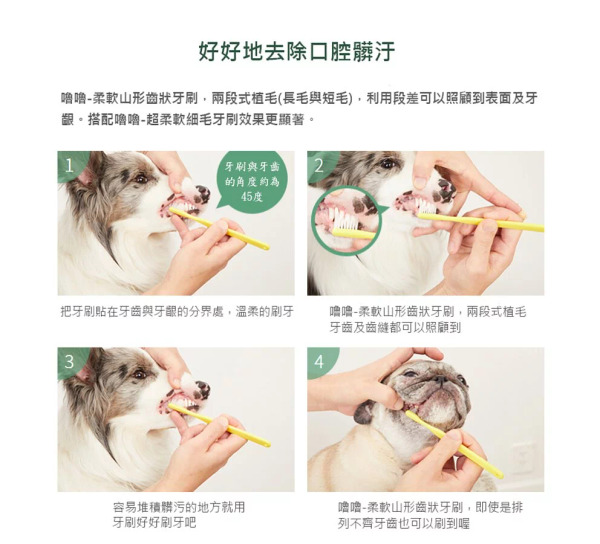 好好地去除口腔髒汙

嚕嚕-柔軟山形齒狀牙刷，兩段式植毛(長毛與短毛)，利用段差可以照顧到表面及牙齦。搭配嚕嚕-超柔軟細毛牙刷效果更顯著。

1

牙刷與牙齒的角度約為45度

把牙刷貼在牙齒與牙齦的分界處，溫柔的刷牙

2

嚕嚕-柔軟山形齒狀牙刷，兩段式植毛牙齒及齒縫都可以照顧到

3

容易堆積髒污的地方就用牙刷好好刷牙吧

4

嚕嚕-柔軟山形齒狀牙刷，即使是排列不齊牙齒也可以刷到喔